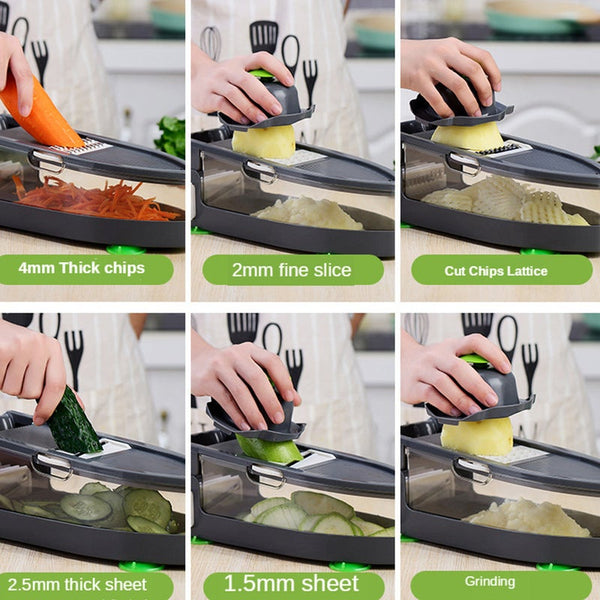 4mm Thick chips

2mm fine slice

Cut Chips Lattice

2.5mm thick sheet

1.5mm sheet

Grinding