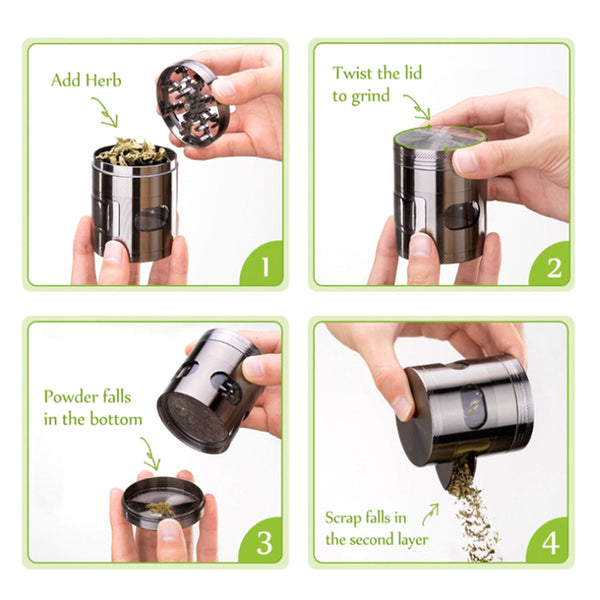 Add Herb

1

Twist the lid to grind

2

Powder falls in the bottom

3

Scrap falls in the second layer

4