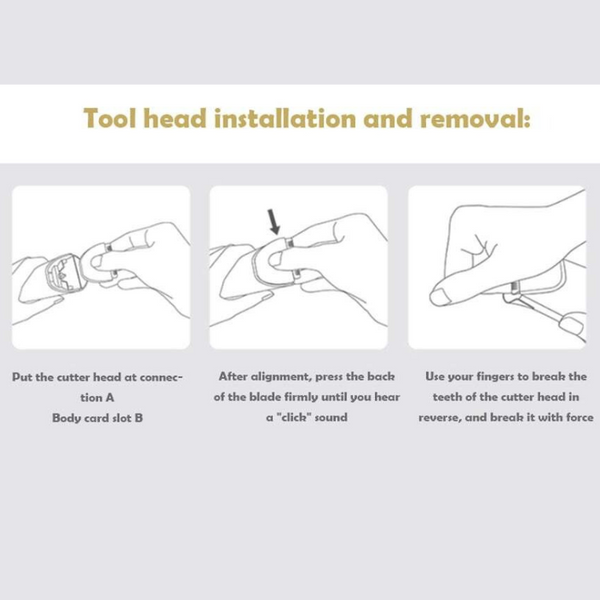 Tool head installation and removal:

Put the cutter head at connection A
Body card slot B

After alignment, press the back of the blade firmly until you hear a "click" sound

Use your fingers to break the teeth of the cutter head in reverse, and break it with force