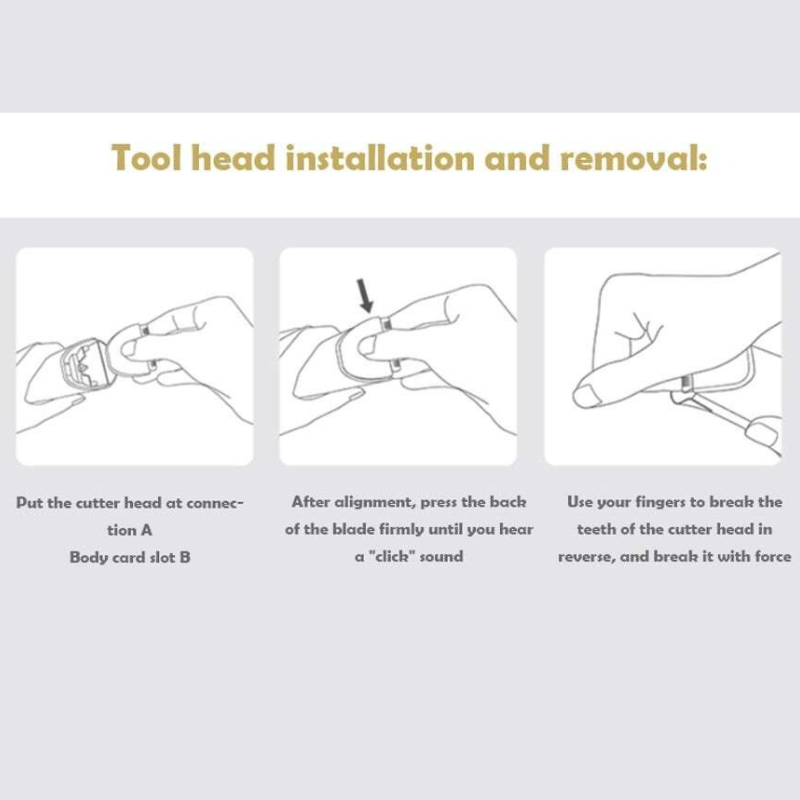 Tool head installation and removal:

Put the cutter head at connection A
Body card slot B

After alignment, press the back of the blade firmly until you hear a "click" sound

Use your fingers to break the teeth of the cutter head in reverse, and break it with force