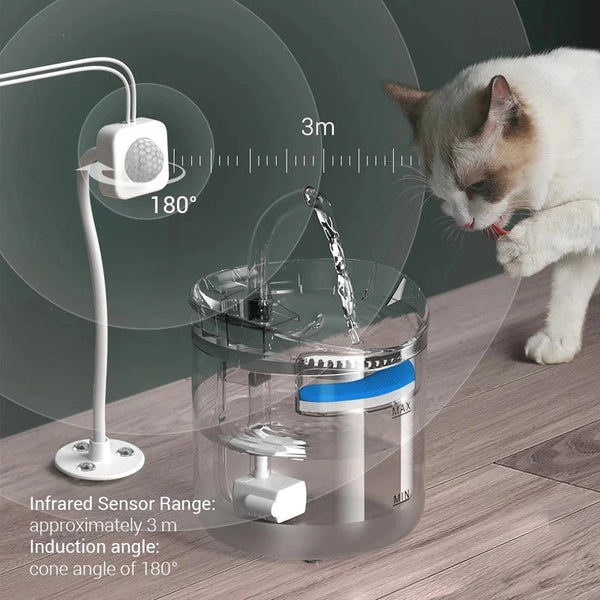 3m

180°

MAX

MIN

Infrared Sensor Range:
approximately 3 m
Induction angle:
cone angle of 180°