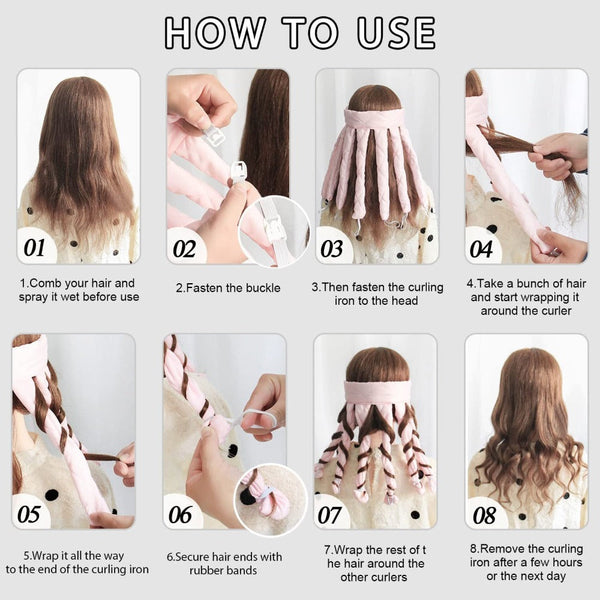 HOW TO USE

01

1.Comb your hair and spray it wet before use

02

2.Fasten the buckle

03

3.Then fasten the curling iron to the head

04

4.Take a bunch of hair and start wrapping it around the curler

05

5.Wrap it all the way to the end of the curling iron

06

6.Secure hair ends with rubber bands

07

7.Wrap the rest of t he hair around the other curlers

08

8.Remove the curling iron after a few hours or the next day