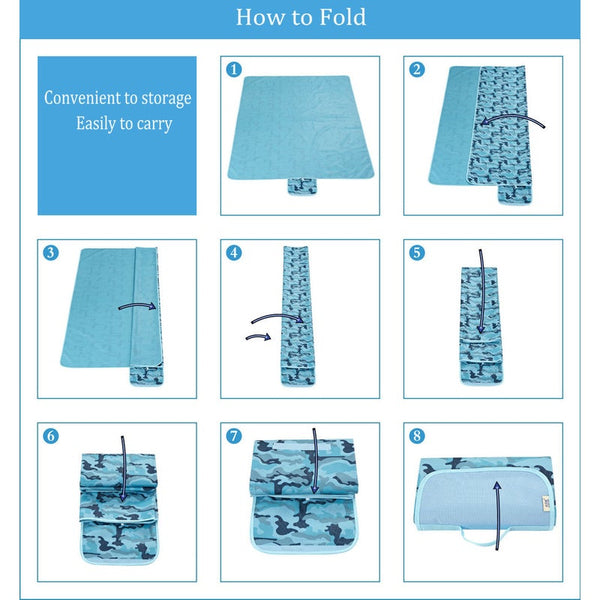 How to Fold

Convenient to storage
Easily to carry

1

2

3

4

5

6

7

8