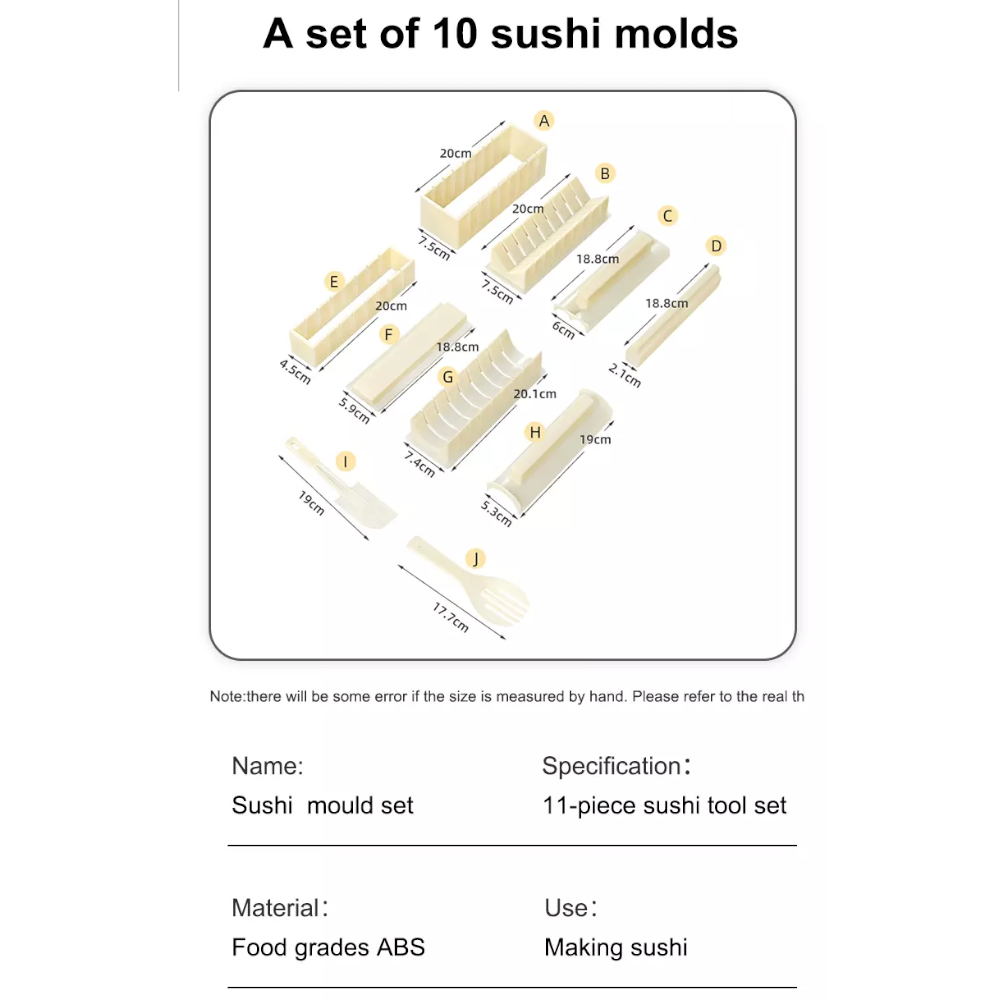 A set of 10 sushi molds

A
20cm
7.5cm
B
20cm
7.5cm
C
18.8cm
6cm
D
18.8cm
2.1cm
E
20cm
4.5cm
F
18.8cm
5.9cm
G
20.1cm
7.4cm
H
19cm
5.3cm
I
19cm
J
17.7cm

Note:there will be some error if the size is measured by hand. Please refer to the real th

Name:
Sushi mould set

Specification:
11-piece sushi tool set

Material:
Food grades ABS

Use:
Making sushi