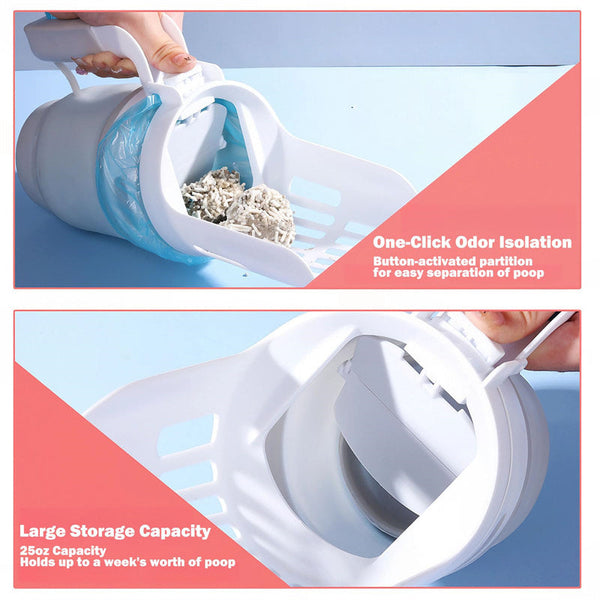 One-Click Odor Isolation
Button-activated partition for easy separation of poop

Large Storage Capacity
25oz Capacity
Holds up to a week's worth of poop