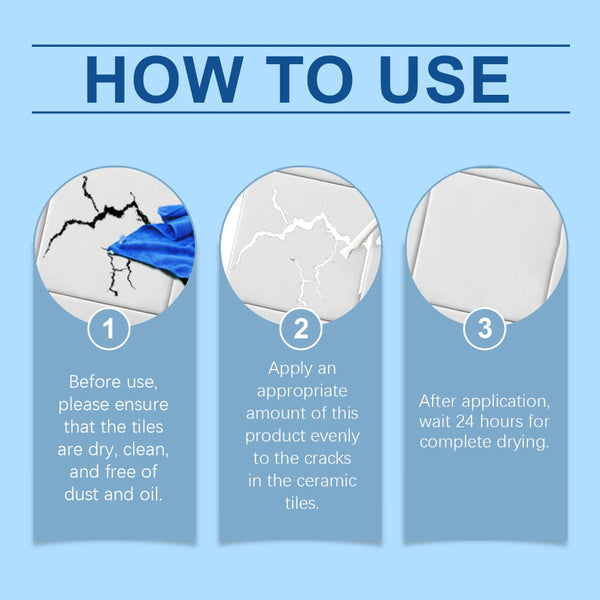 HOW TO USE

1

Before use, please ensure that the tiles are dry, clean, and free of dust and oil.

2

Apply an appropriate amount of this product evenly to the cracks in the ceramic tiles.

3

After application, wait 24 hours for complete drying.