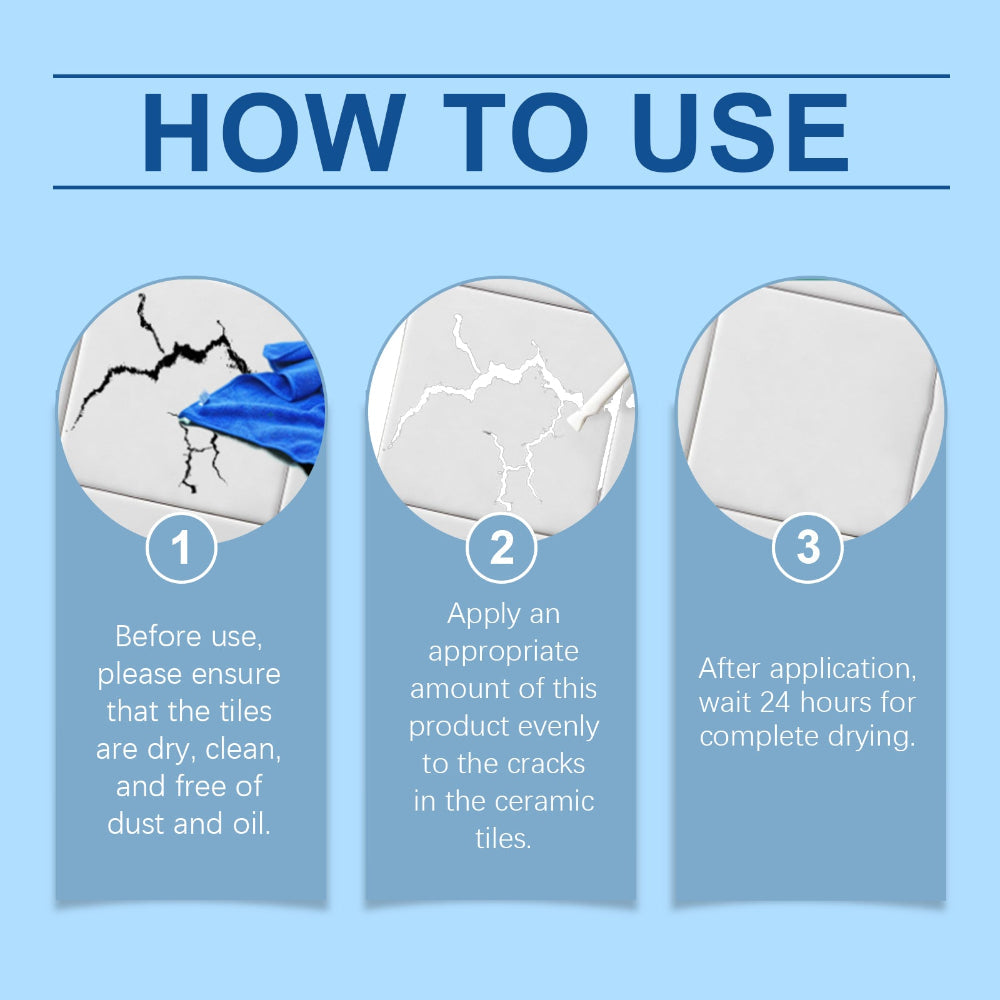 HOW TO USE

1

Before use, please ensure that the tiles are dry, clean, and free of dust and oil.

2

Apply an appropriate amount of this product evenly to the cracks in the ceramic tiles.

3

After application, wait 24 hours for complete drying.